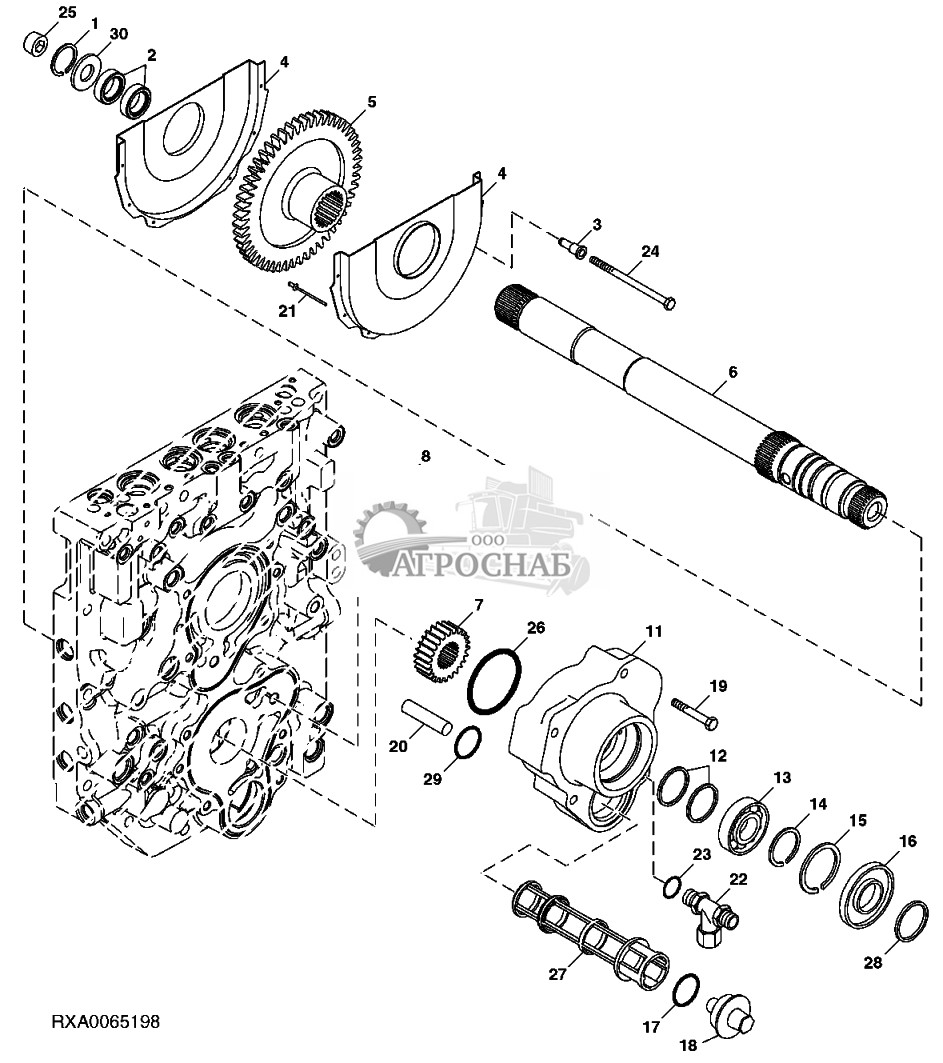 25
1
30
2
4
5
4
3
24
21
6
8
ООО
АГРОСНАБ
7
26
11
19
20
29
12
13
14
15
16
23
22
27
28
17
18
RXA0065198